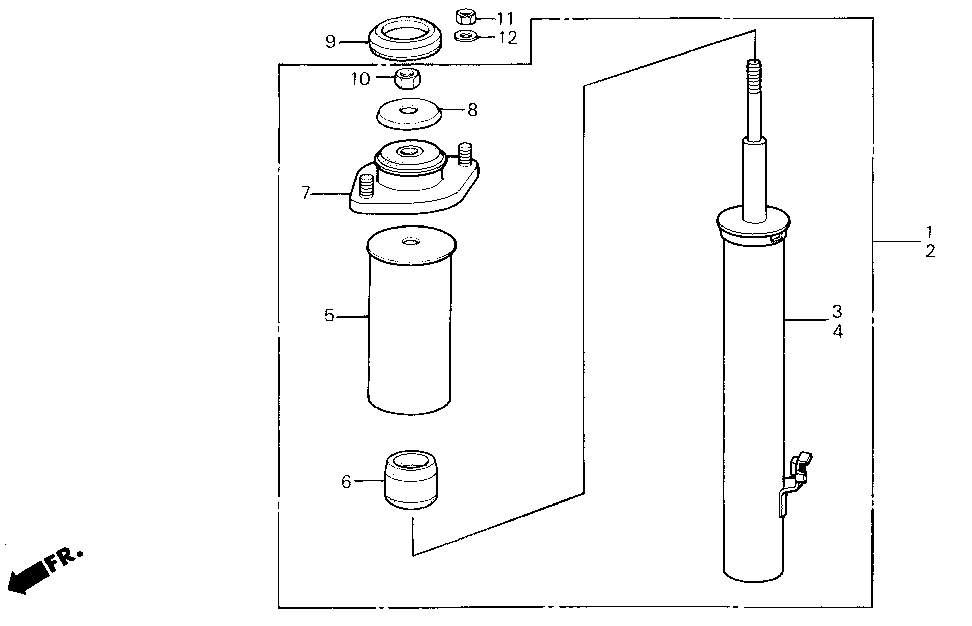 9
11
12
10
8
7
1
2
5
3
4
6
FR.