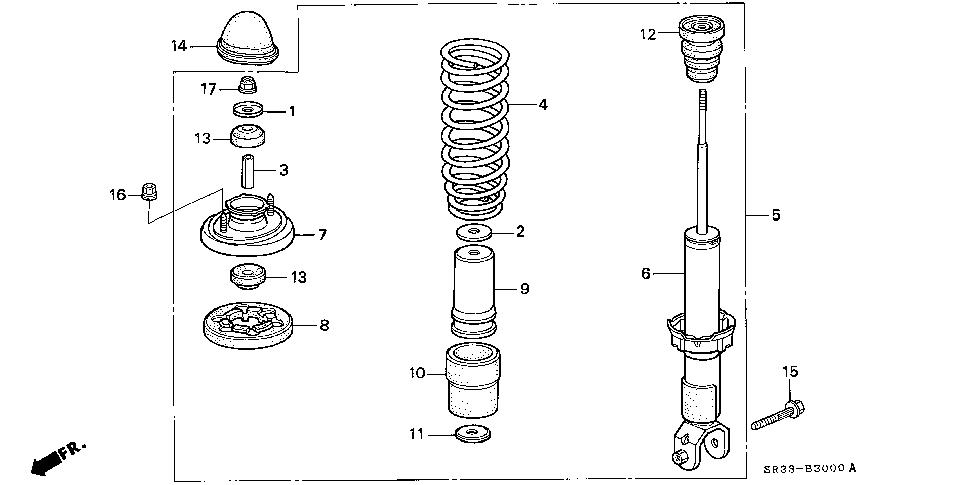 14
17
1
13
3
16
7
13
8
4
2
9
10
11
12
5
6
15
FR.
SR33-B3000 A