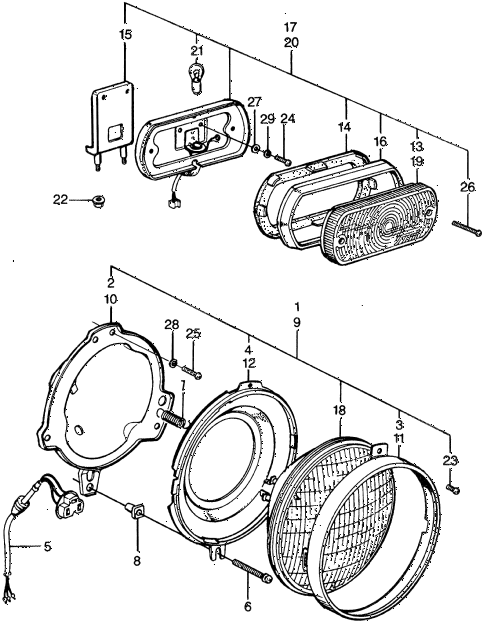 15
21
17
20
27
29
24
14
16
13
19
26
22
2
10
1
9
28
25
4
12
7
18
3
11
23
5
8
6