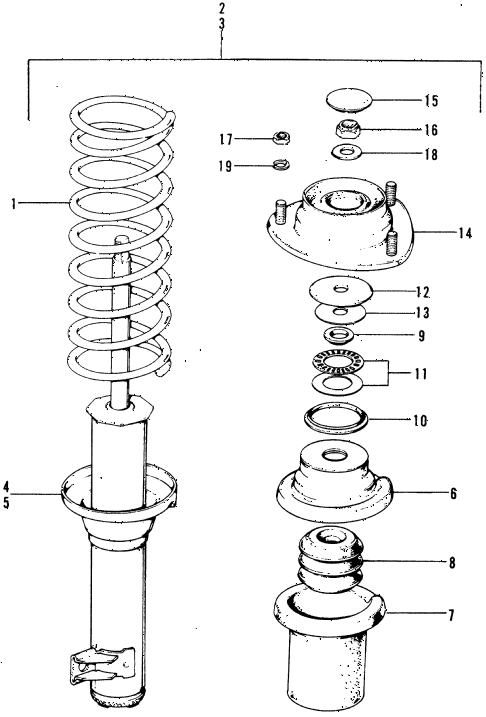 2
3
15
17
16
19
18
1
14
12
13
9
11
10
4
5
6
8
7