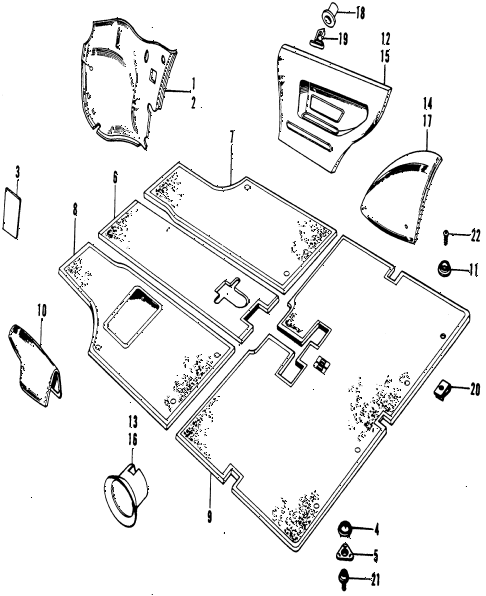 18
19
12
15
1
2
14
17
7
3
6
8
22
11
10
20
13
16
9
4
5
21