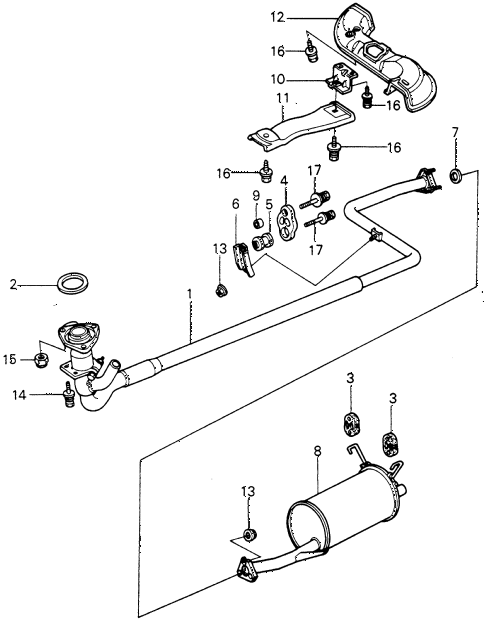 12
16
10
16
11
16
7
16
17
4
9
5
6
17
13
2
1
15
14
3
3
8
13