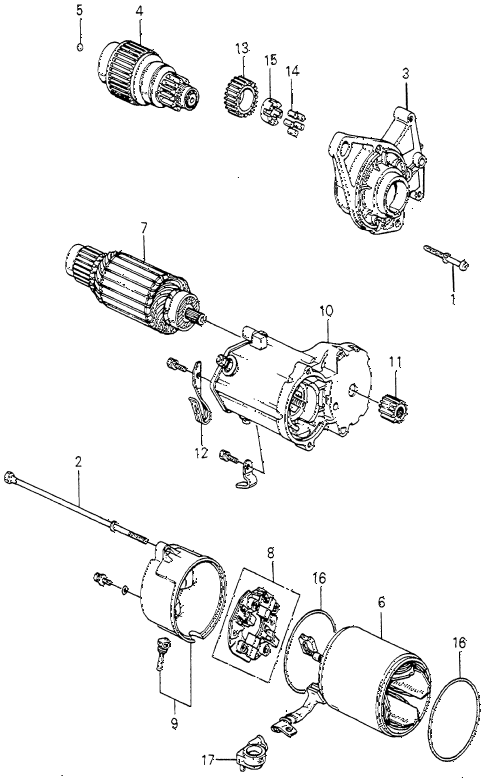 5
4
13
15
14
3
7
1
10
11
12
2
8
16
6
16
9
17