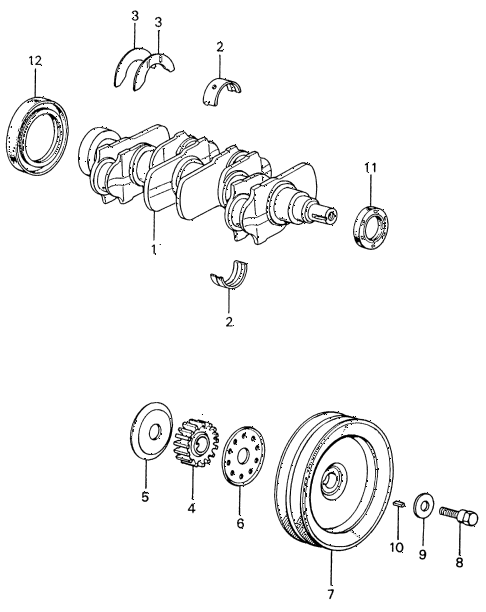 3
3
2
12
11
1
2
5
4
6
10
9
8
7