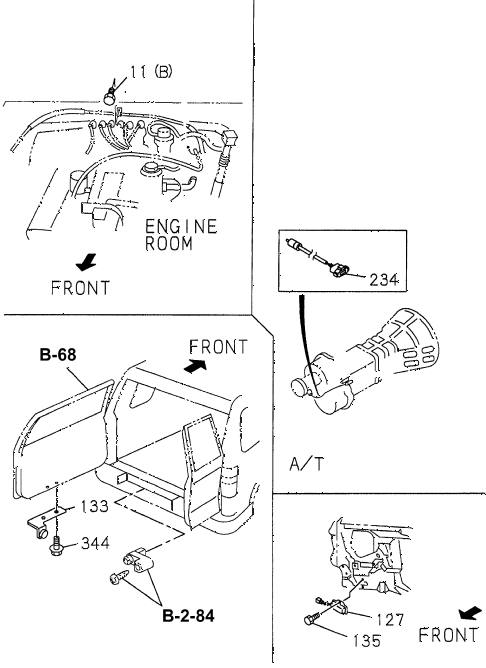 11 (B)

ENGINE ROOM

FRONT

234

A/T

B-68

FRONT

133

344

B-2-84

127

135

FRONT