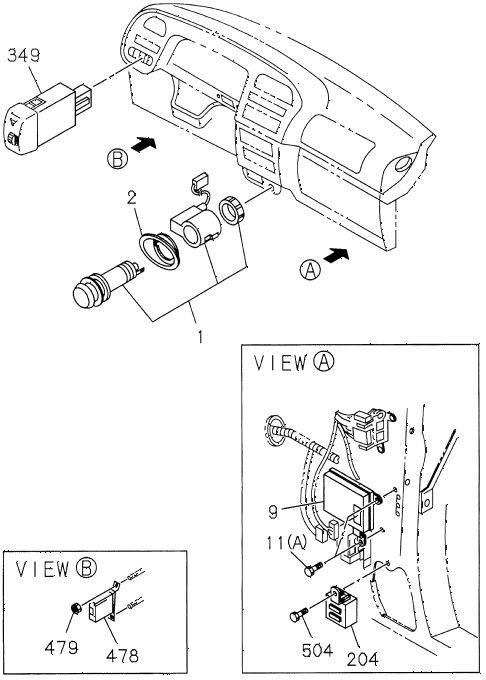 349

B

2

A

1

VIEW A

9

11(A)

504

204

VIEW B

479

478