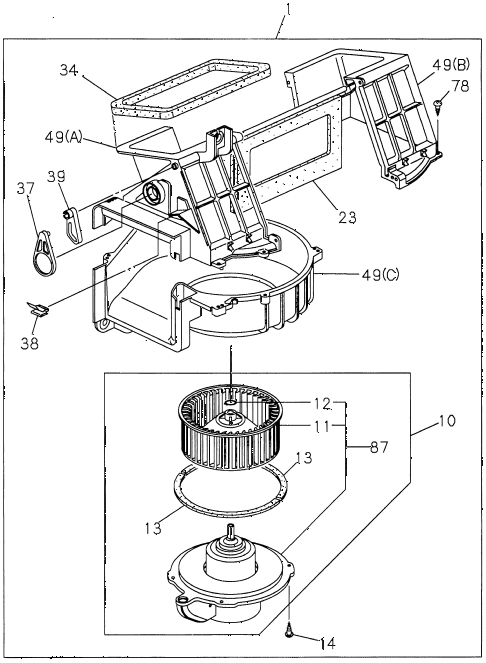 1
34
49(B)
78
49(A)
39
37
23
49(C)
38
12
11
10
87
13
13
14