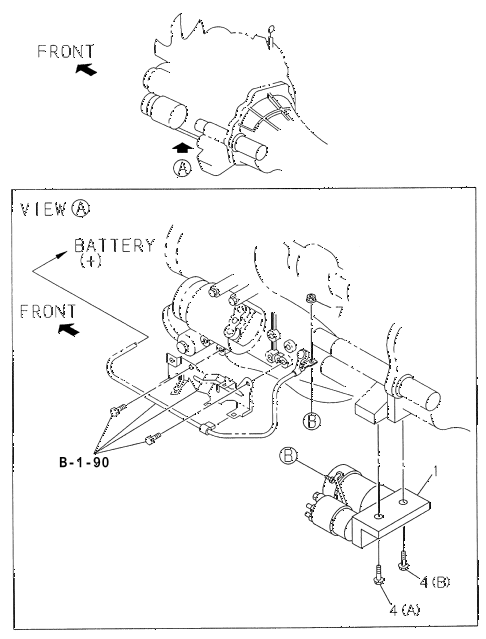 FRONT

Ⓐ

VIEW Ⓐ

BATTERY (+)

FRONT

7

Ⓑ

B-1-90

Ⓑ

1

4 (B)

4 (A)