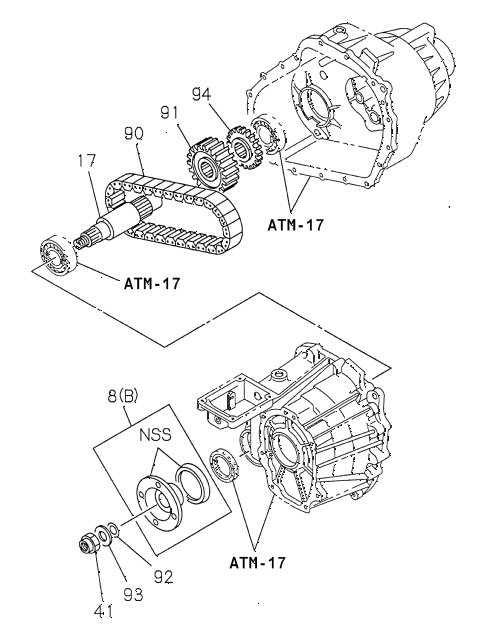 94
91
90
17
ATM-17
ATM-17
8(B)
NSS
ATM-17
92
93
41