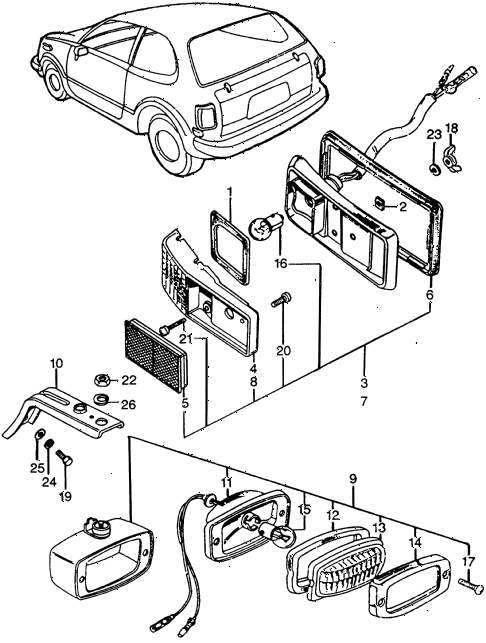 23
18
1
2
16
6
21
20
4
8
3
7
5
10
22
26
25
24
19
11
9
15
12
13
14
17