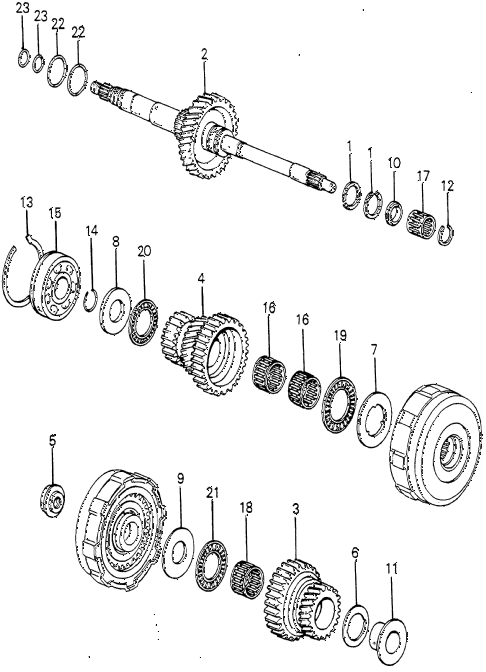 23
23
22
22
2
1
1
10
17
12
13
15
14
8
20
4
16
16
19
7
5
9
21
18
3
6
11