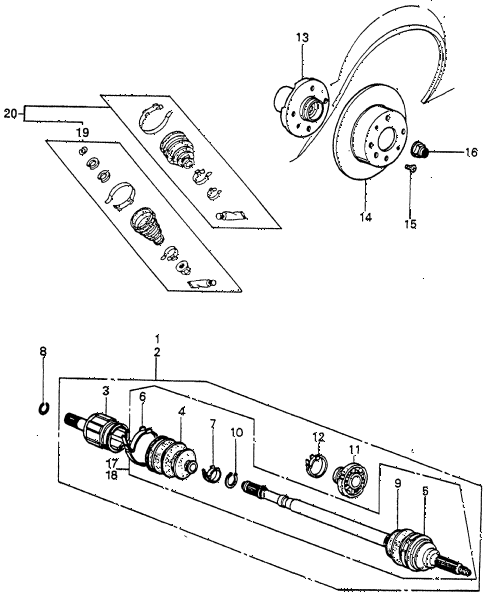 13
20
19
16
14
15
1
2
8
3
6
4
7
10
12
11
17
18
9
5