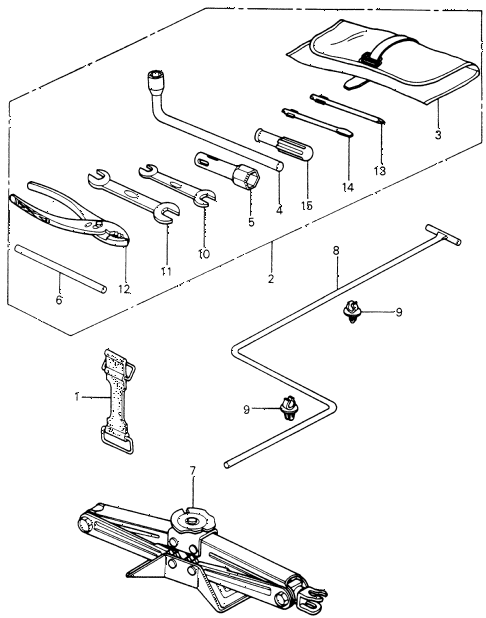 3
13
14
15
4
5
10
11
12
6
2
8
9
1
9
7