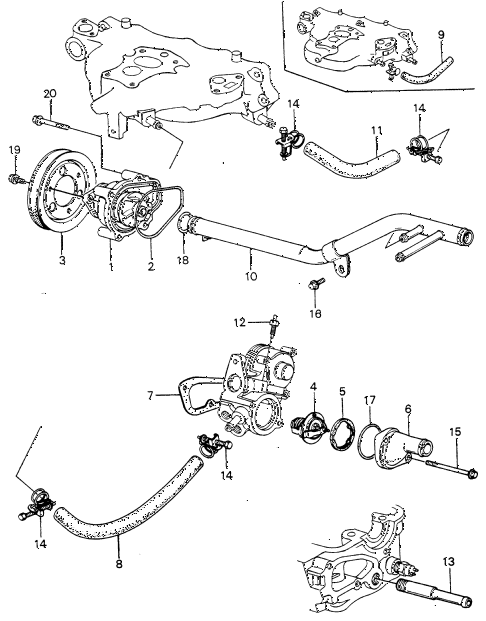 9
20
14
14
11
19
3
1
2
18
10
16
12
7
4
5
17
6
15
14
14
8
13