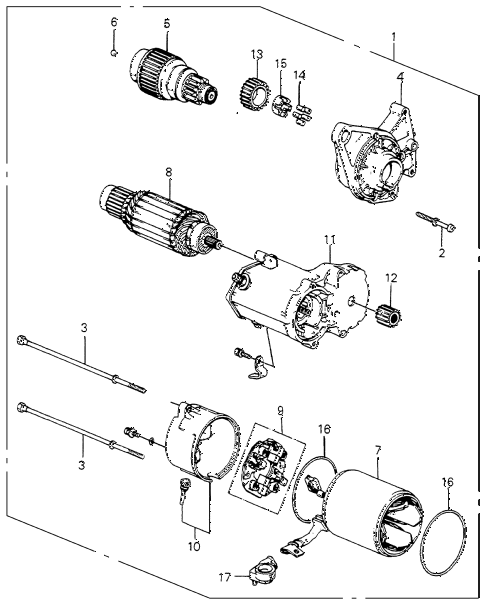 6
5
13
15
14
1
4
8
2
11
12
3
3
9
16
7
16
10
17