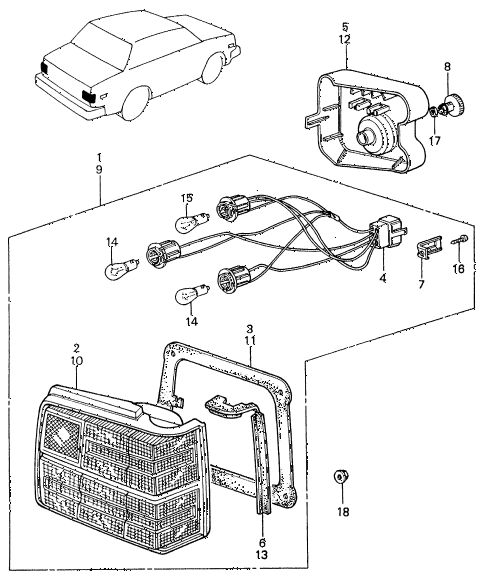 5
12
8
17
1
9
15
14
4
7
16
14
3
11
2
10
18
6
13