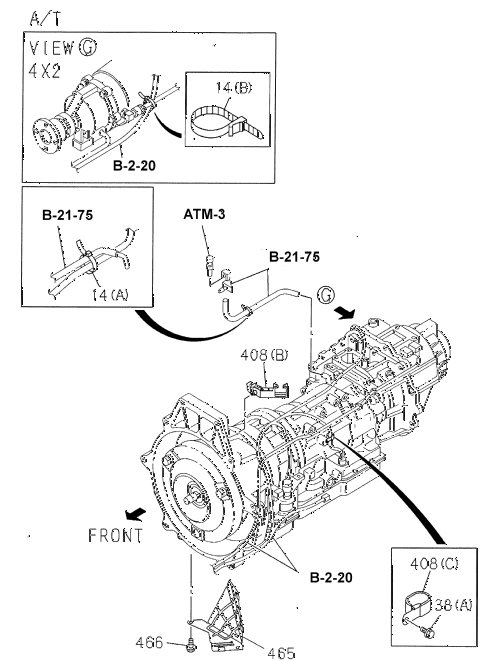 A/T

VIEW G
4X2

14(B)

B-2-20

B-21-75

14(A)

ATM-3

B-21-75

G

408(B)

FRONT

B-2-20

408(C)

38(A)

466

465